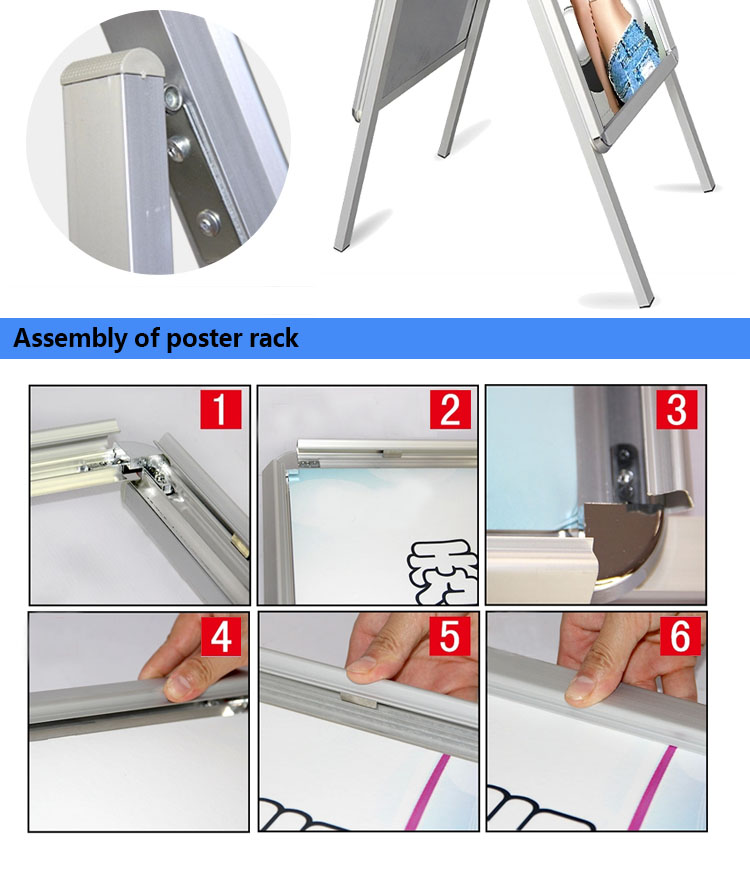 Assembly of poster rack

1

2

3

4

5

6