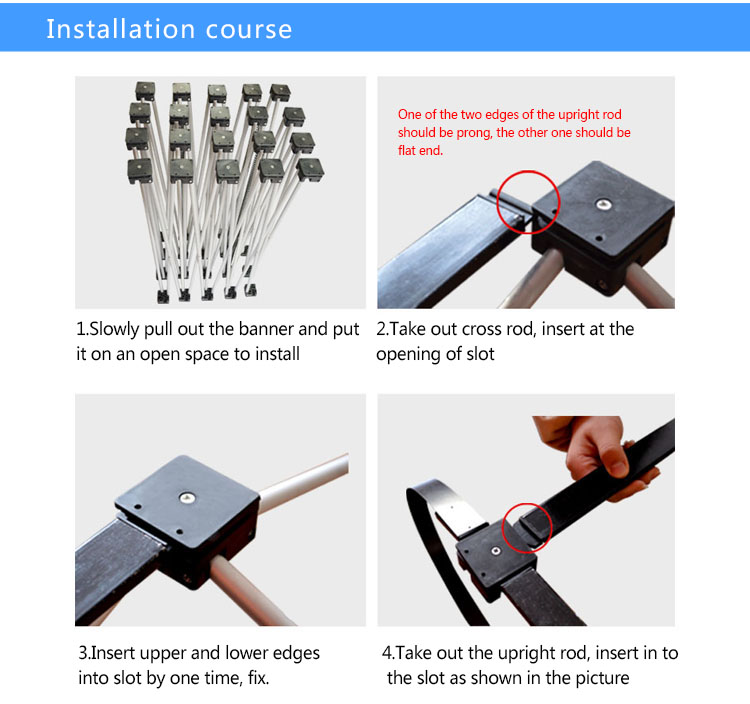 Installation course

1.Slowly pull out the banner and put it on an open space to install

One of the two edges of the upright rod should be prong, the other one should be flat end.

2.Take out cross rod, insert at the opening of slot

3.Insert upper and lower edges into slot by one time, fix.

4.Take out the upright rod, insert in to the slot as shown in the picture